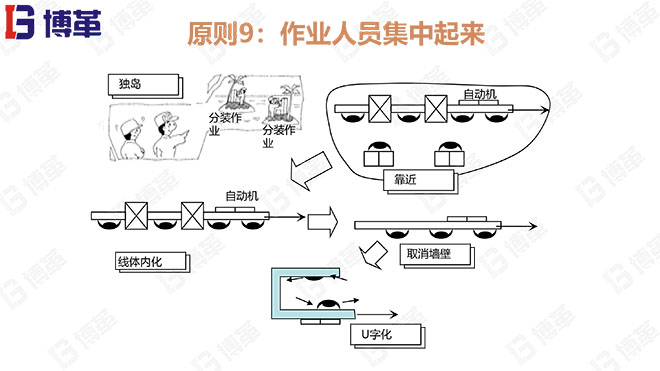 博革

原则9：作业人员集中起来

独岛

分装作业

分装作业

自动机

靠近

自动机

线体内化

取消墙壁

U字化